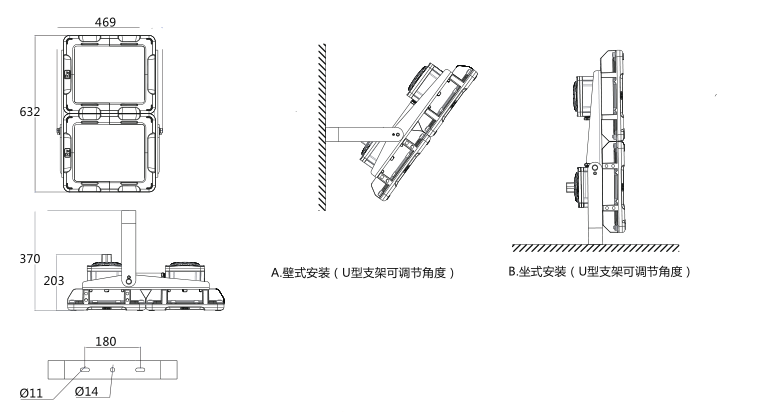 469

632

370

203

180

Ø11 Ø14

A.壁式安装（U型支架可调节角度）

B.坐式安装（U型支架可调节角度）